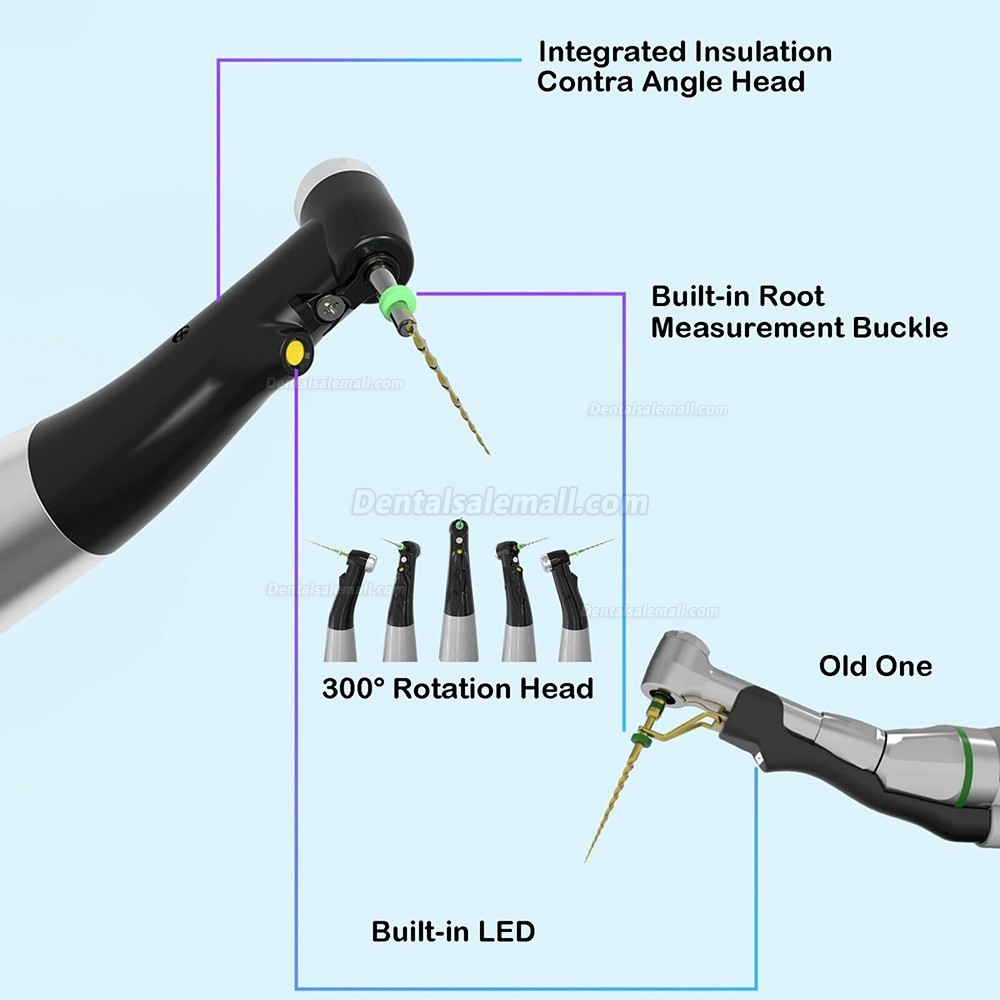 Integrated Insulation Contra Angle Head

Built-in Root Measurement Buckle

Dentalsalemall.com

Dentalsalemall.com

Dentalsalemall.com

Dentalsalemall.com

Dentalsalemall.com

300° Rotation Head

Old One

Built-in LED