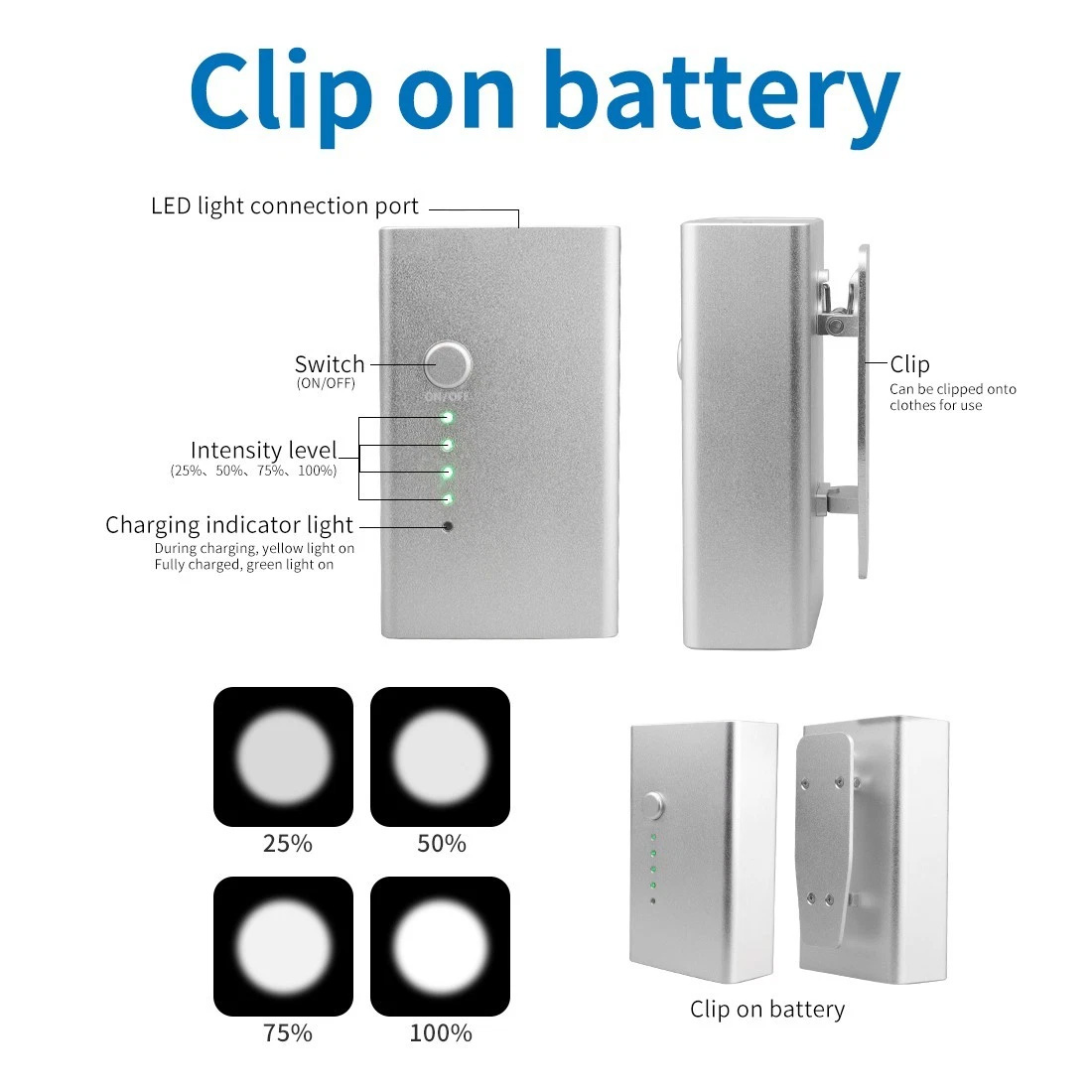 Clip on battery

LED light connection port

Switch
(ON/OFF)

ON/OFF

Intensity level
(25%、50%、75%、100%)

Charging indicator light
During charging, yellow light on
Fully charged, green light on

Clip
Can be clipped onto clothes for use

25%

50%

75%

100%

Clip on battery